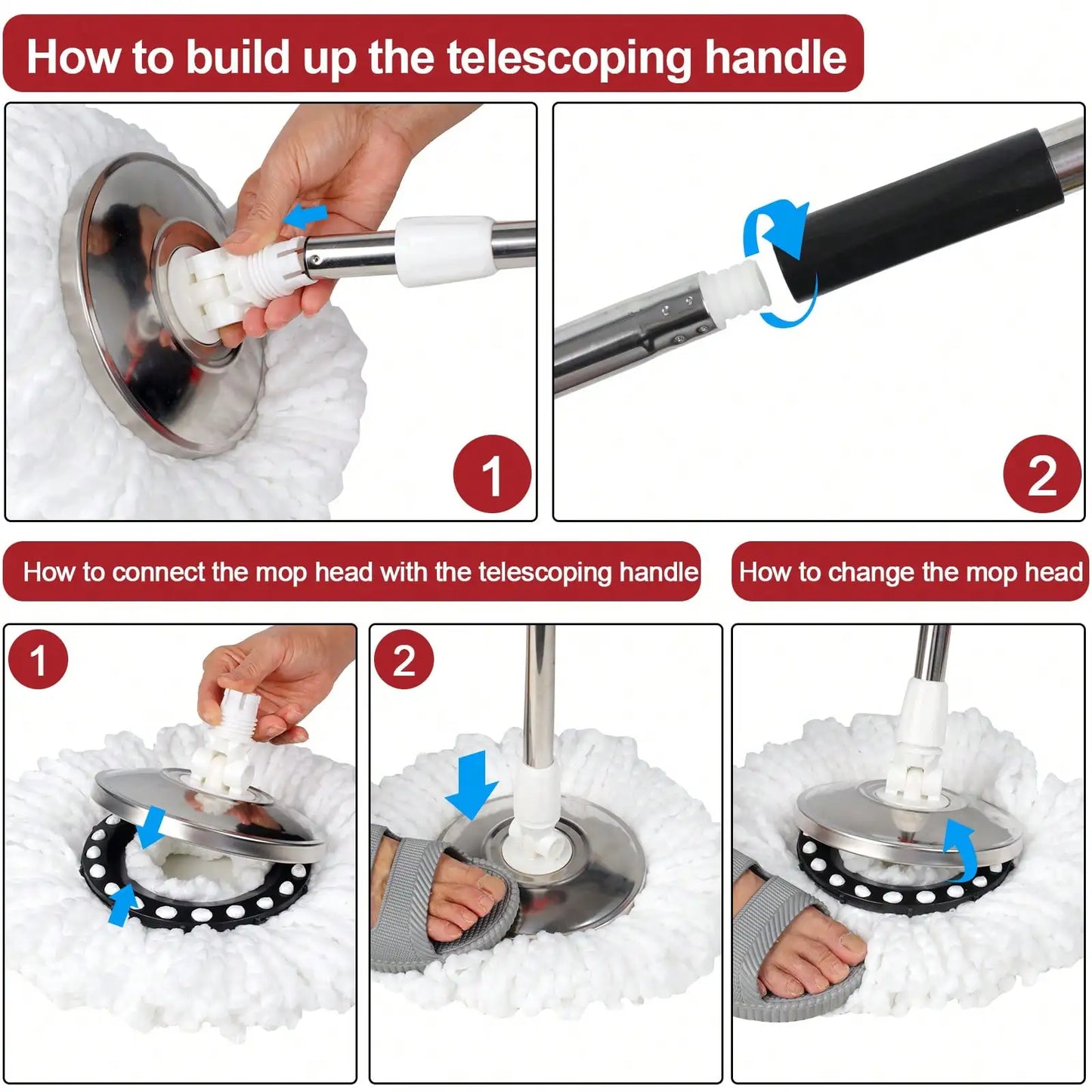 How to build up the telescoping handle

1

2

How to connect the mop head with the telescoping handle

How to change the mop head

1

2